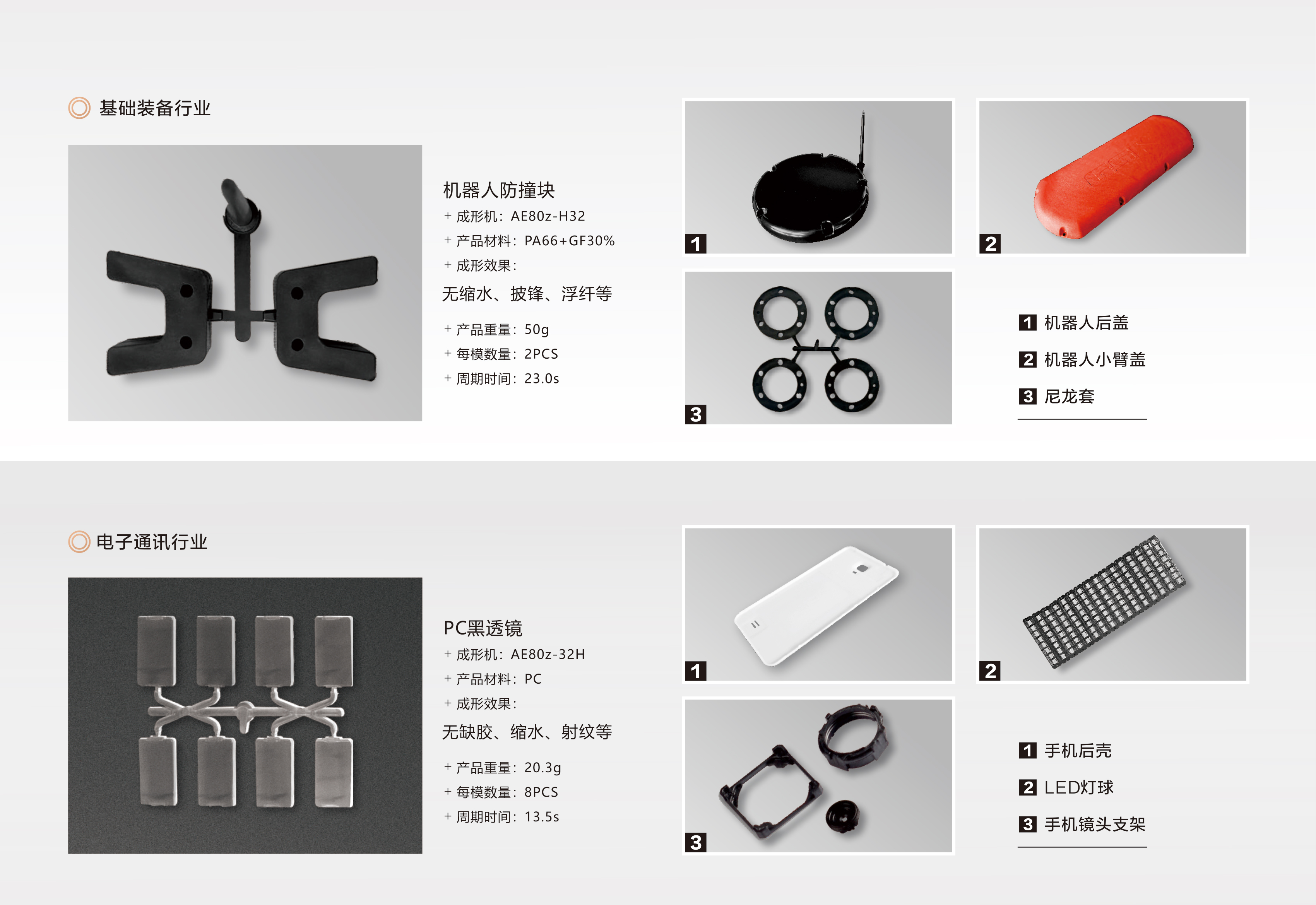 基础装备行业

机器人防撞块
+ 成形机：AE80z-H32
+ 产品材料：PA66+GF30%
+ 成形效果：
无缩水、披锋、浮纤等
+ 产品重量：50g
+ 每模数量：2PCS
+ 周期时间：23.0s

1
2
3

1 机器人后盖
2 机器人小臂盖
3 尼龙套

电子通讯行业

PC黑透镜
+ 成形机：AE80z-32H
+ 产品材料：PC
+ 成形效果：
无缺胶、缩水、射纹等
+ 产品重量：20.3g
+ 每模数量：8PCS
+ 周期时间：13.5s

1
2
3

1 手机后壳
2 LED灯球
3 手机镜头支架